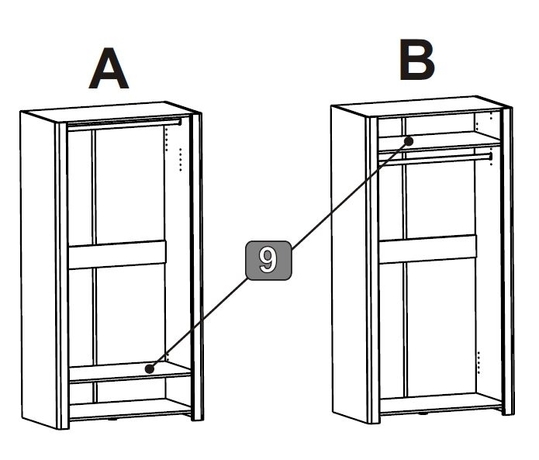 A

B

9