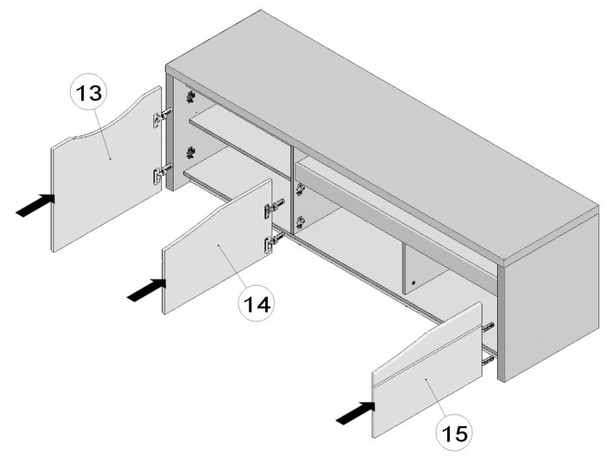 13

14

15