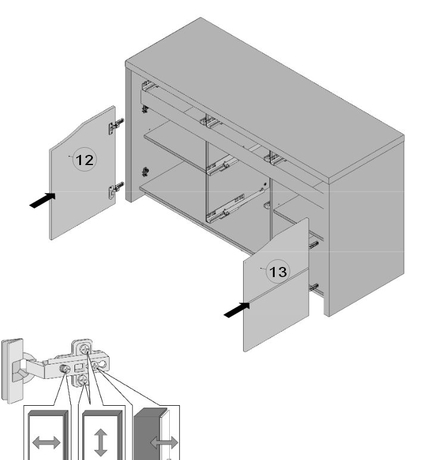 12

13