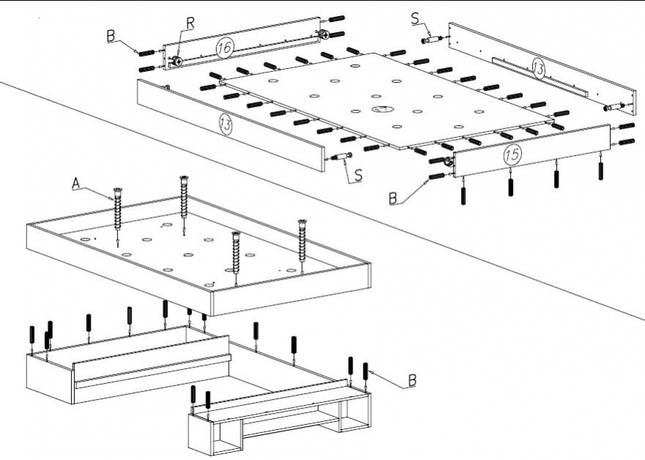 B
R
16
S
13
13
S
15
B
A
B