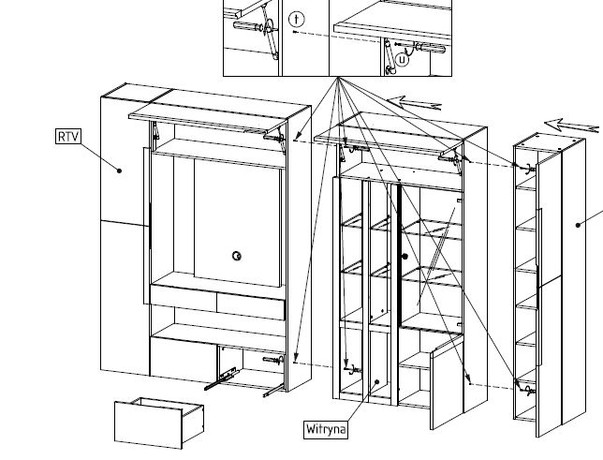 t

u

RTV

Witryna