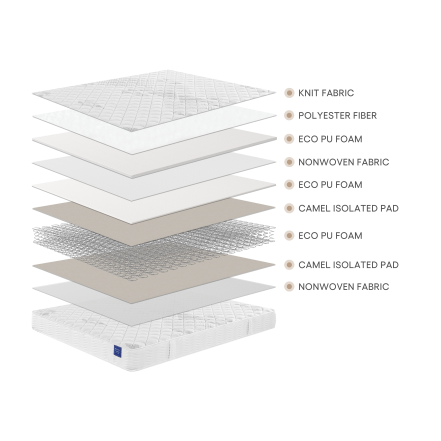 KNIT FABRIC
POLYESTER FIBER
ECO PU FOAM
NONWOVEN FABRIC
ECO PU FOAM
CAMEL ISOLATED PAD
ECO PU FOAM
CAMEL ISOLATED PAD
NONWOVEN FABRIC