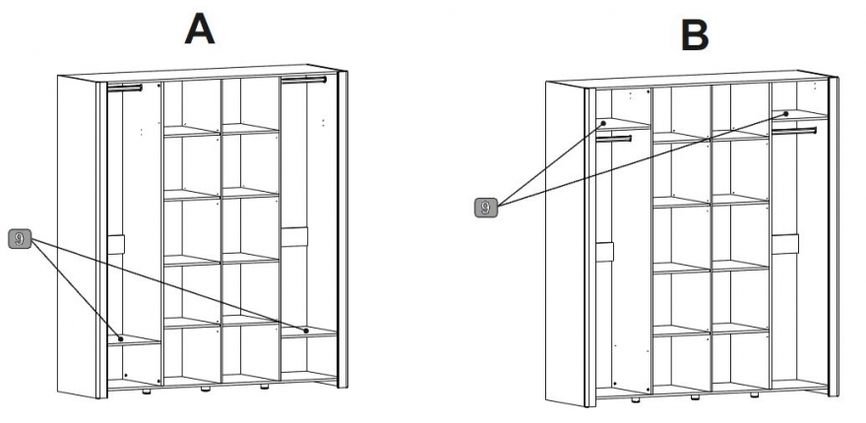 A

9

B

9